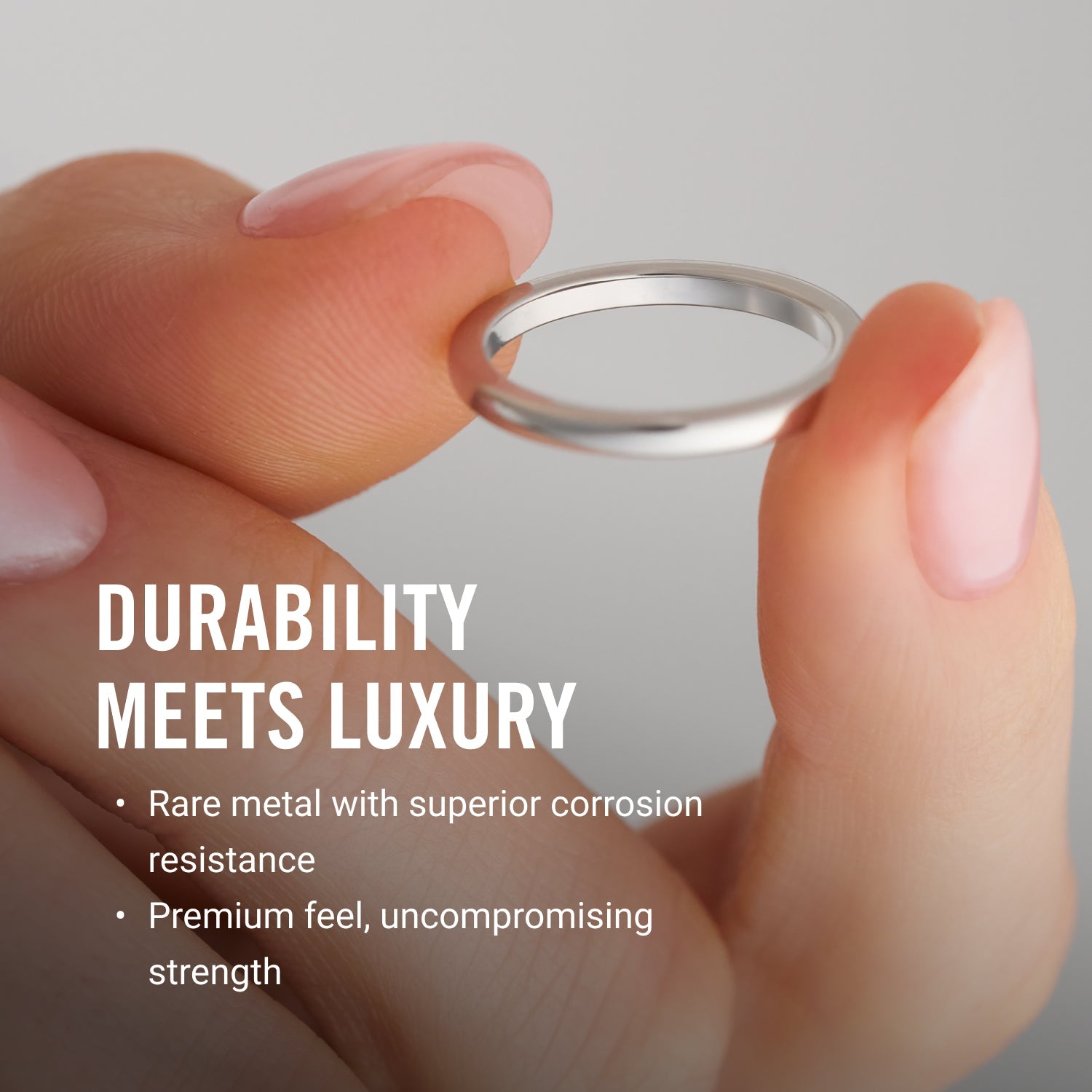 DURABILITY
MEETS LUXURY

• Rare metal with superior corrosion resistance
• Premium feel, uncompromising strength